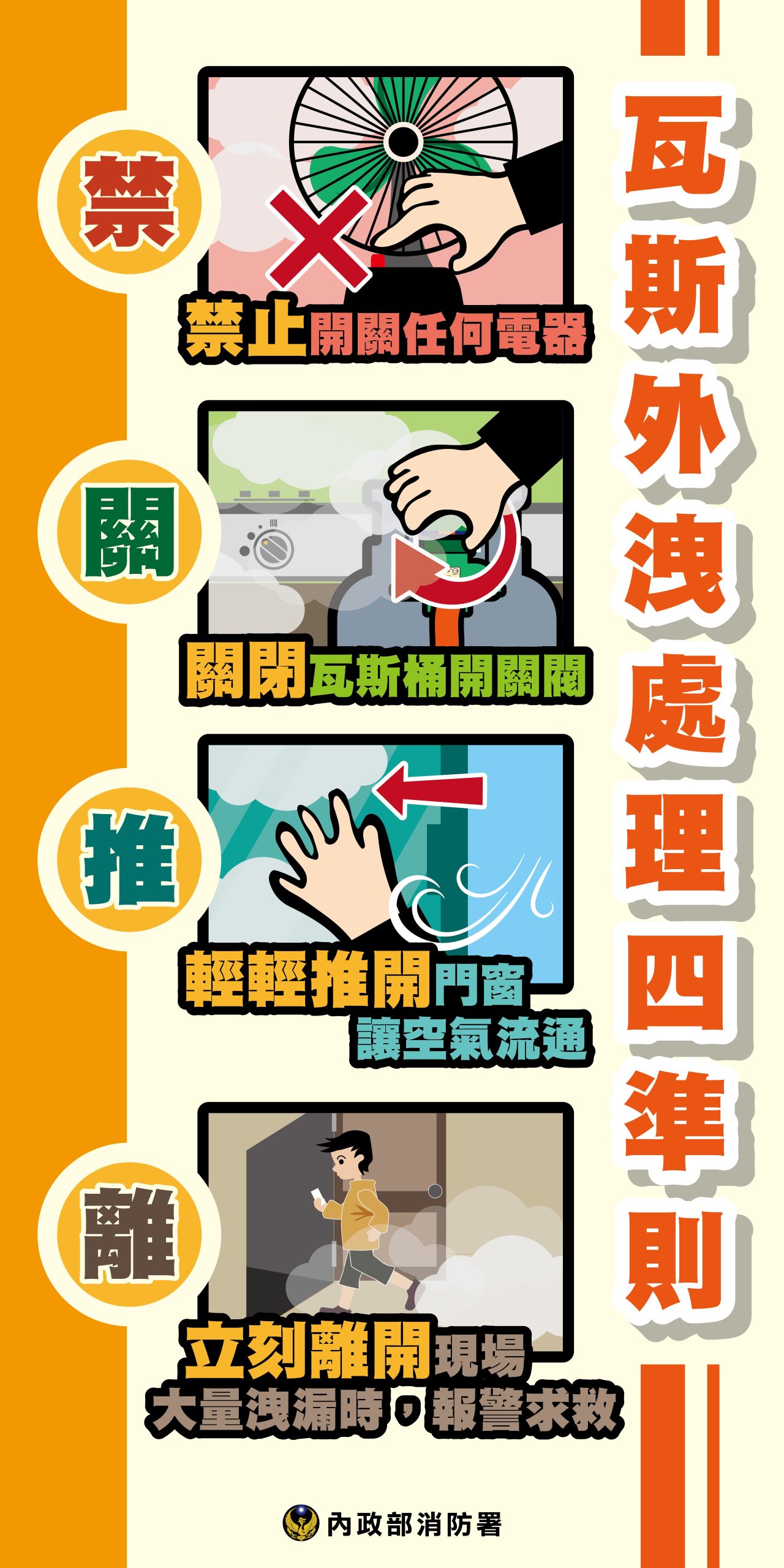 瓦斯外洩處理四準則

禁
禁止開關任何電器

關
關閉瓦斯桶開關閥

推
輕輕推開門窗
讓空氣流通

離
立刻離開現場
大量洩漏時，報警求救

內政部消防署